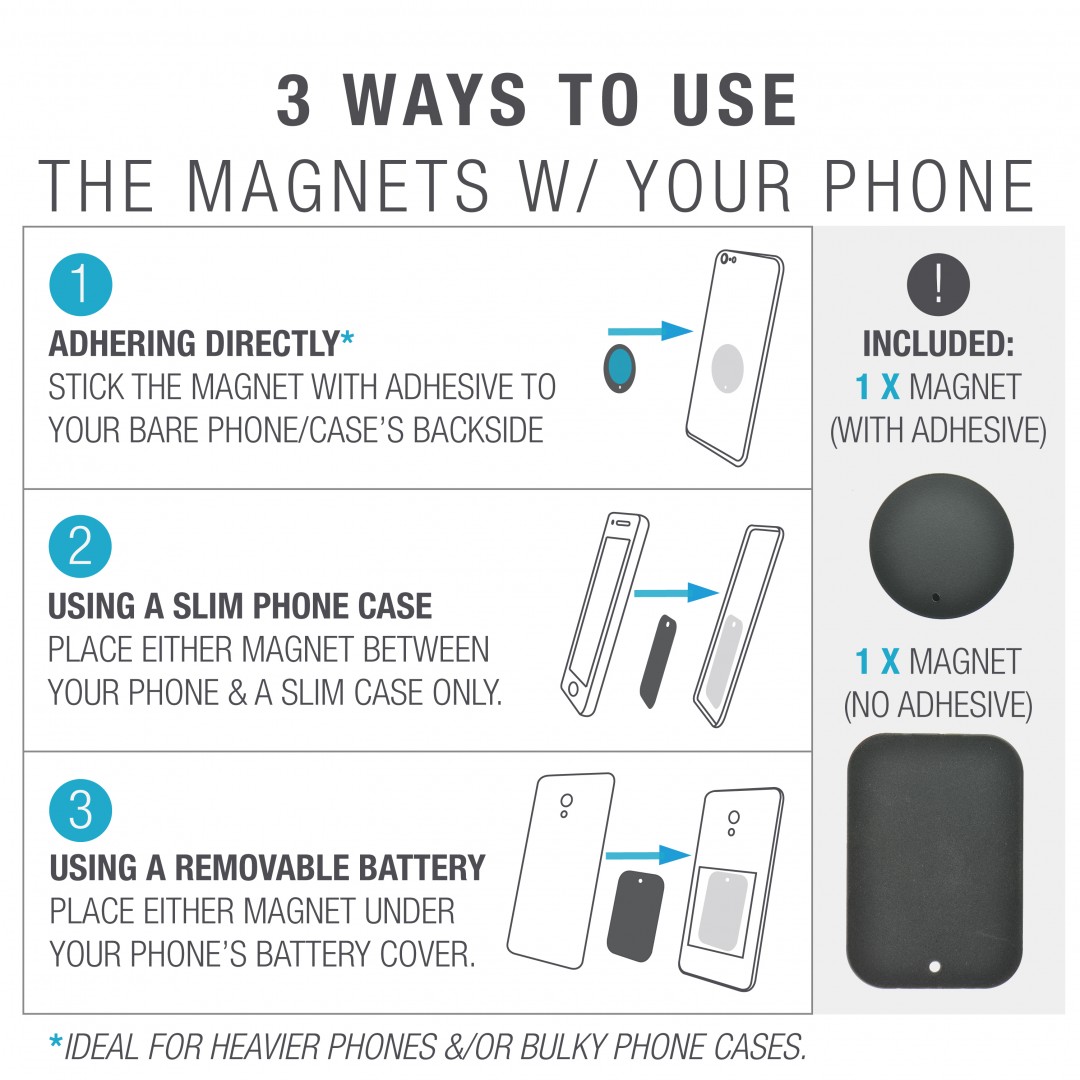 3 WAYS TO USE
THE MAGNETS W/ YOUR PHONE

1
ADHERING DIRECTLY*
STICK THE MAGNET WITH ADHESIVE TO YOUR BARE PHONE/CASE'S BACKSIDE

2
USING A SLIM PHONE CASE
PLACE EITHER MAGNET BETWEEN YOUR PHONE & A SLIM CASE ONLY.

3
USING A REMOVABLE BATTERY
PLACE EITHER MAGNET UNDER YOUR PHONE'S BATTERY COVER.

!
INCLUDED:
1 X MAGNET
(WITH ADHESIVE)

1 X MAGNET
(NO ADHESIVE)

*IDEAL FOR HEAVIER PHONES &/OR BULKY PHONE CASES.